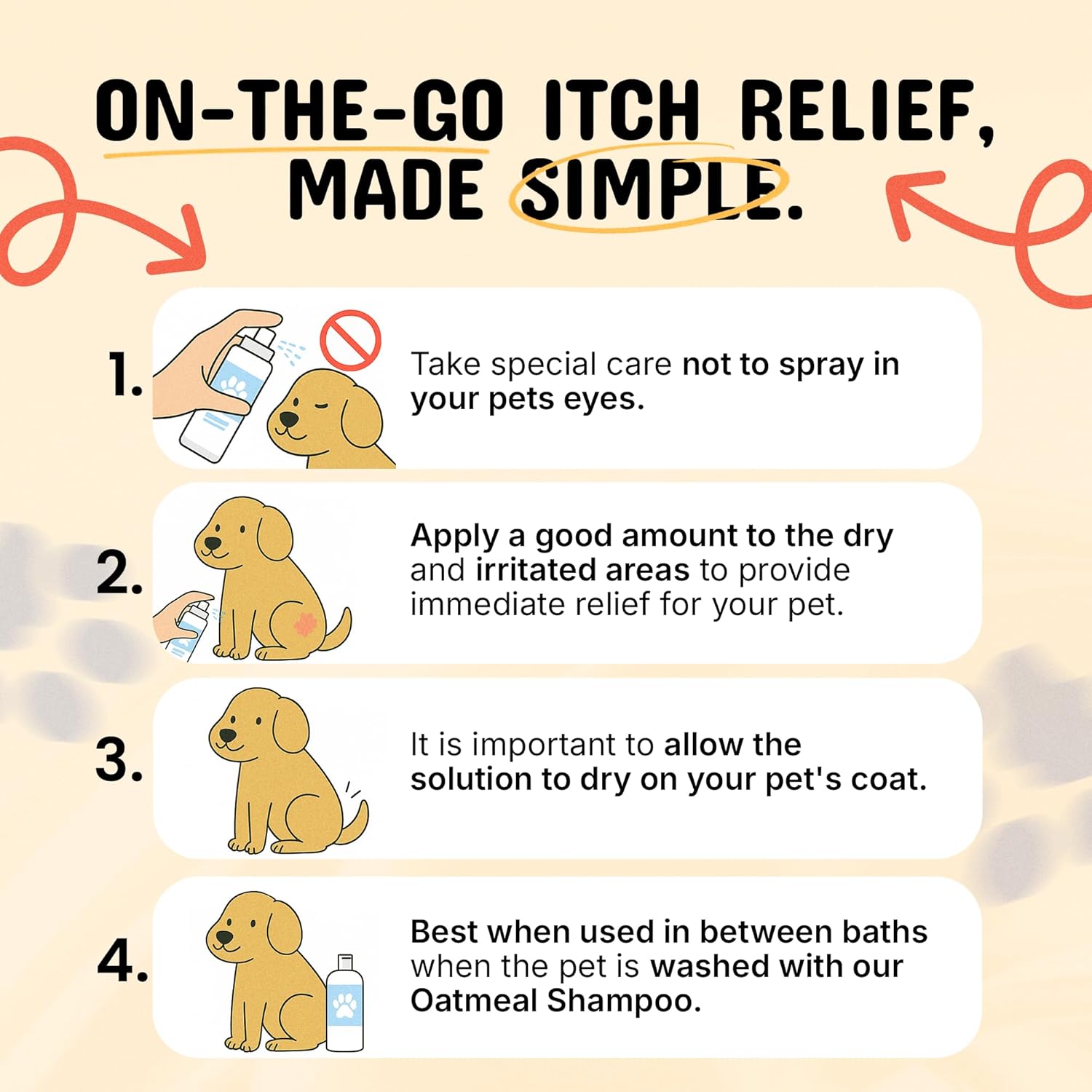 ON-THE-GO ITCH RELIEF, MADE SIMPLE.

1. Take special care not to spray in your pets eyes.

2. Apply a good amount to the dry and irritated areas to provide immediate relief for your pet.

3. It is important to allow the solution to dry on your pet's coat.

4. Best when used in between baths when the pet is washed with our Oatmeal Shampoo.